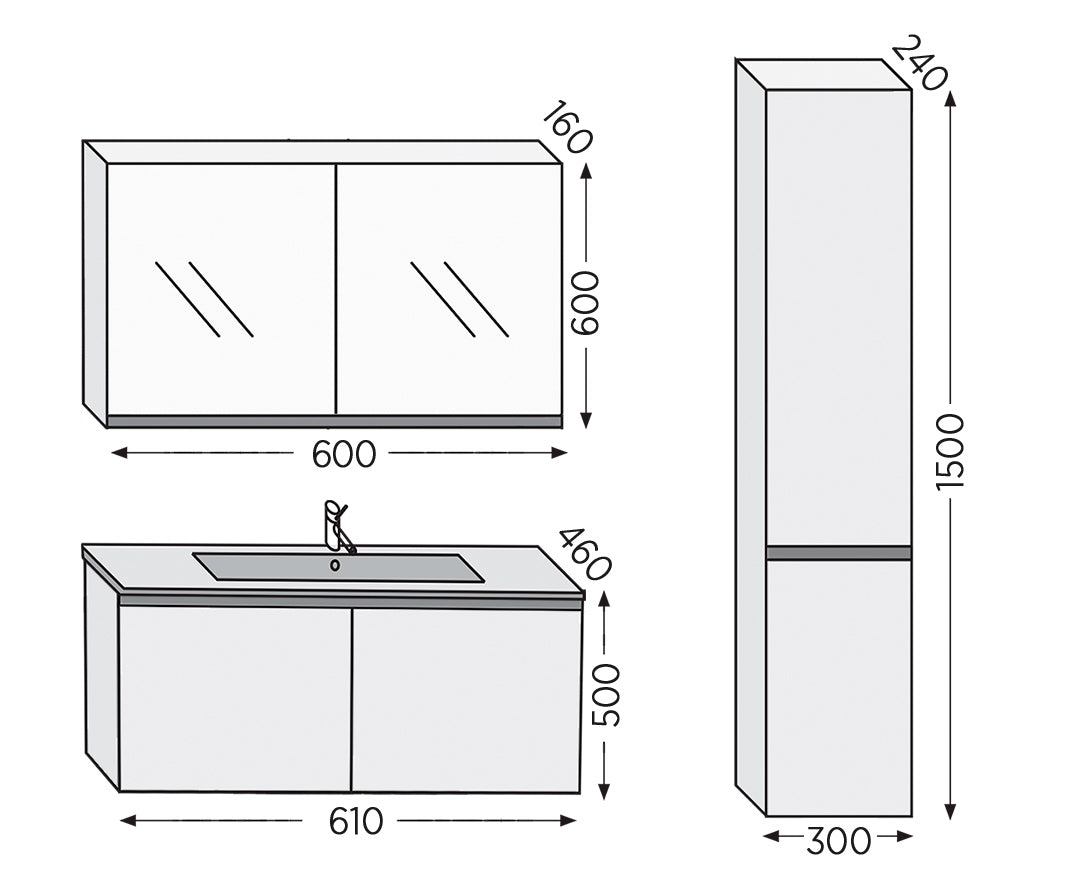 160
600
600
460
500
610
240
1500
300