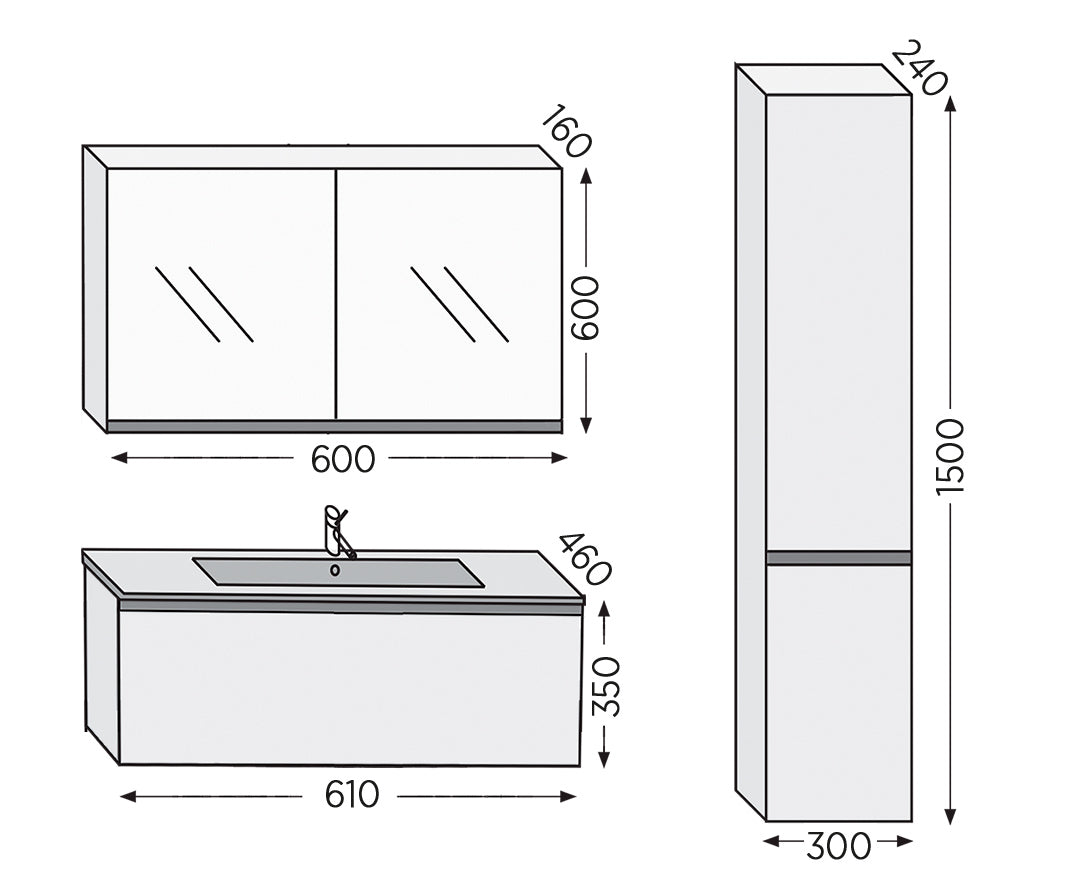 160
600
600
460
350
610
240
1500
300