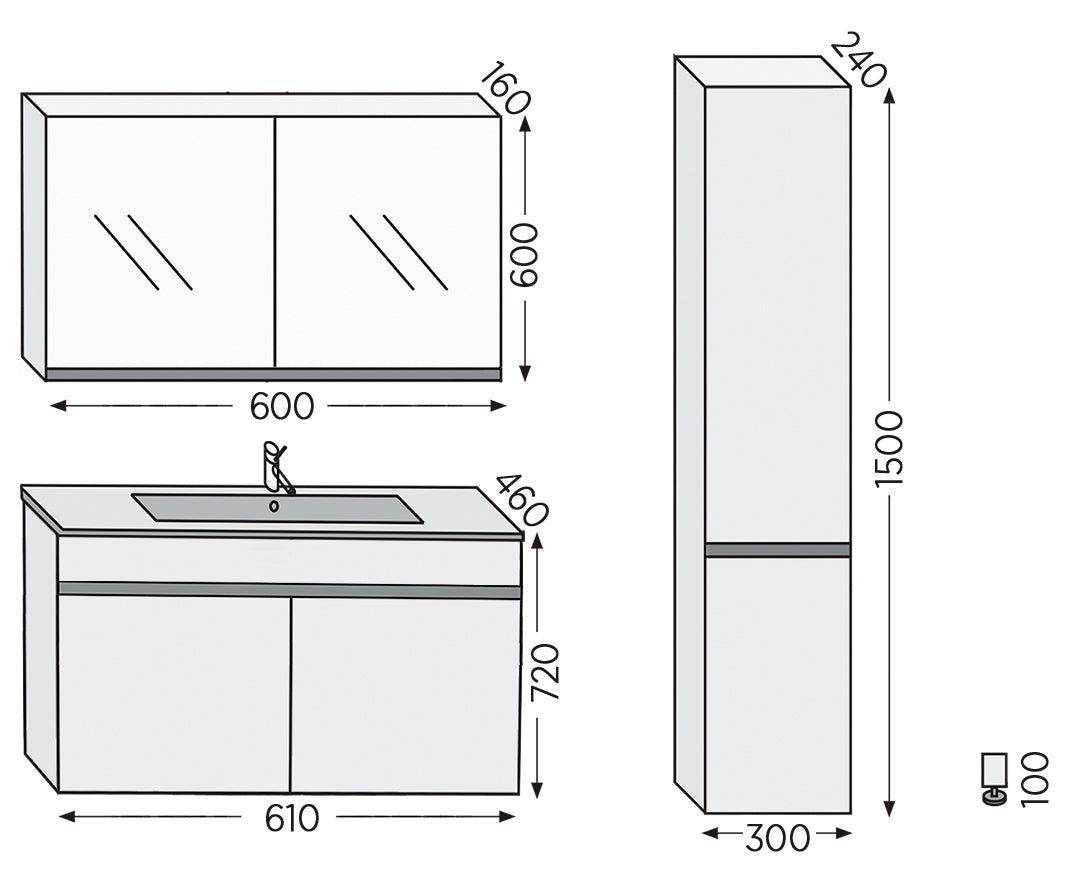 160
600
600
460
720
610
240
1500
300
100